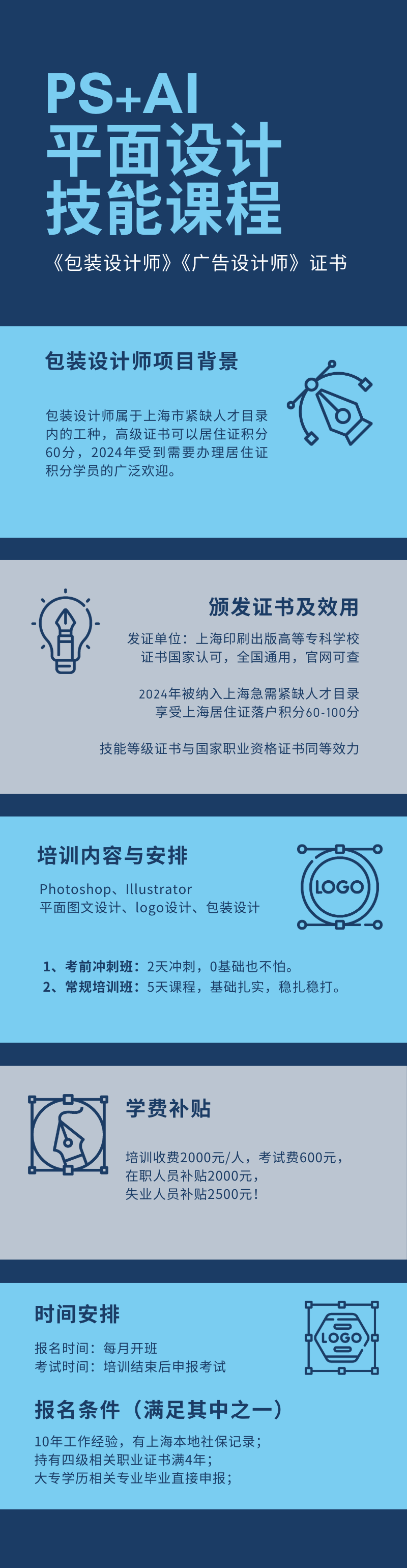 PS+AI
平面设计
技能课程

《包装设计师》《广告设计师》证书

包装设计师项目背景

包装设计师属于上海市紧缺人才目录内的工种，高级证书可以居住证积分60分，2024年受到需要办理居住证积分学员的广泛欢迎。

颁发证书及效用

发证单位：上海印刷出版高等专科学校
证书国家认可，全国通用，官网可查

2024年被纳入上海急需紧缺人才目录
享受上海居住证落户积分60-100分

技能等级证书与国家职业资格证书同等效力

培训内容与安排

Photoshop、Illustrator
平面图文设计、logo设计、包装设计

LOGO

1、考前冲刺班：2天冲刺，0基础也不怕。
2、常规培训班：5天课程，基础扎实，稳扎稳打。

学费补贴

培训收费2000元/人，考试费600元，
在职人员补贴2000元，
失业人员补贴2500元！

时间安排

报名时间：每月开班
考试时间：培训结束后申报考试

LOGO

报名条件（满足其中之一）

10年工作经验，有上海本地社保记录；
持有四级相关职业证书满4年；
大专学历相关专业毕业直接申报；